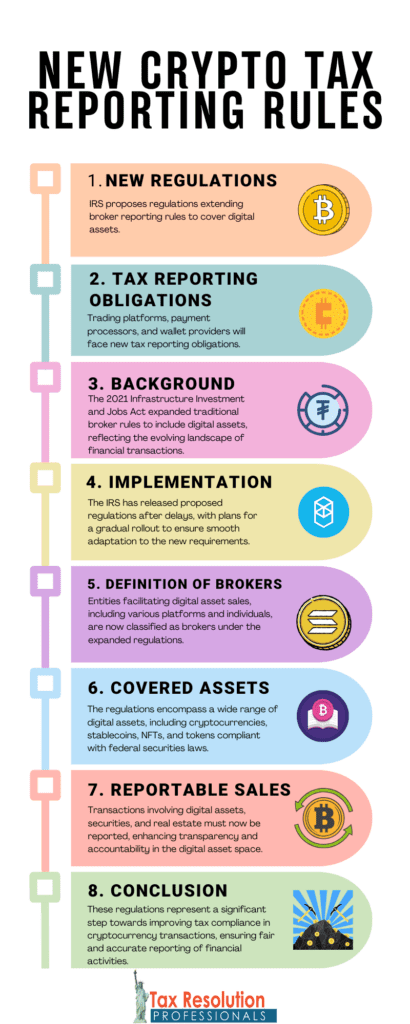 NEW CRYPTO TAX REPORTING RULES

1. NEW REGULATIONS
IRS proposes regulations extending broker reporting rules to cover digital assets.

2. TAX REPORTING OBLIGATIONS
Trading platforms, payment processors, and wallet providers will face new tax reporting obligations.

3. BACKGROUND
The 2021 Infrastructure Investment and Jobs Act expanded traditional broker rules to include digital assets, reflecting the evolving landscape of financial transactions.

4. IMPLEMENTATION
The IRS has released proposed regulations after delays, with plans for a gradual rollout to ensure smooth adaptation to the new requirements.

5. DEFINITION OF BROKERS
Entities facilitating digital asset sales, including various platforms and individuals, are now classified as brokers under the expanded regulations.

6. COVERED ASSETS
The regulations encompass a wide range of digital assets, including cryptocurrencies, stablecoins, NFTs, and tokens compliant with federal securities laws.

7. REPORTABLE SALES
Transactions involving digital assets, securities, and real estate must now be reported, enhancing transparency and accountability in the digital asset space.

8. CONCLUSION
These regulations represent a significant step towards improving tax compliance in cryptocurrency transactions, ensuring fair and accurate reporting of financial activities.

Tax Resolution
PROFESSIONALS